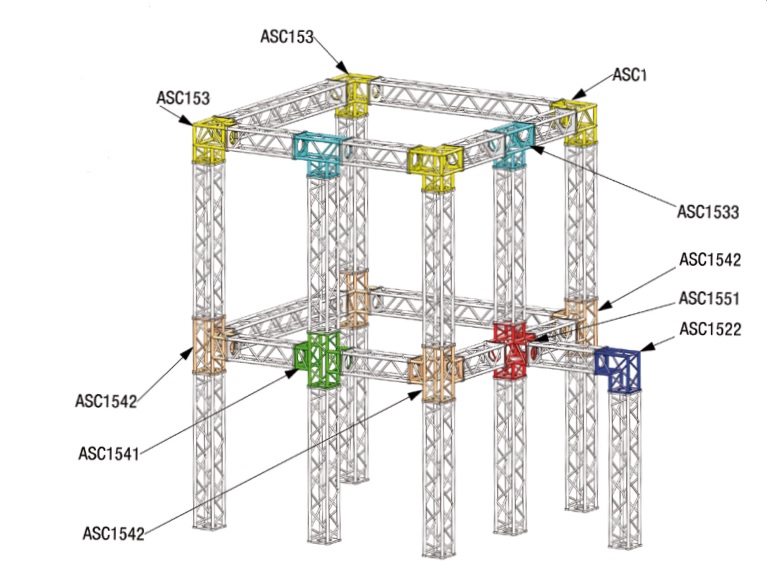 ASC153
ASC1
ASC153
ASC1533
ASC1542
ASC1551
ASC1522
ASC1542
ASC1541
ASC1542